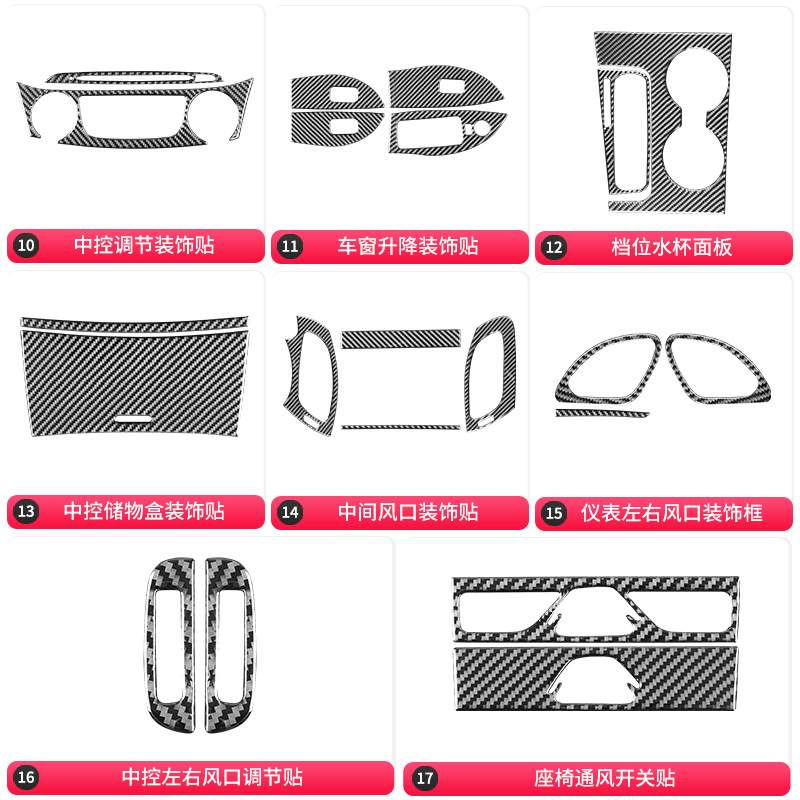 10 中控调节装饰贴

11 车窗升降装饰贴

12 档位水杯面板

13 中控储物盒装饰贴

14 中间风口装饰贴

15 仪表左右风口装饰框

16 中控左右风口调节贴

17 座椅通风开关贴