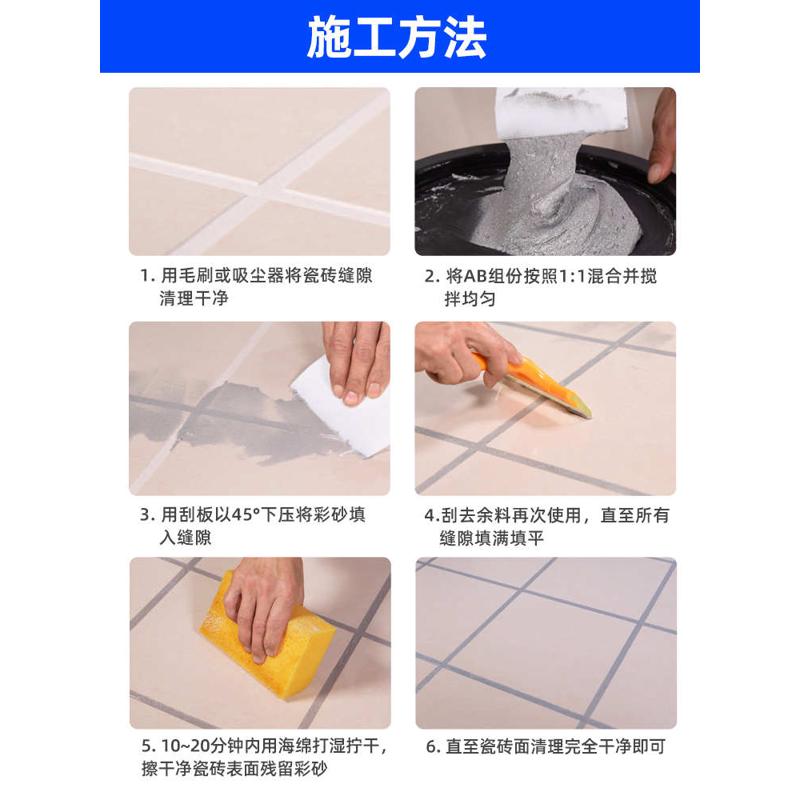 施工方法

1. 用毛刷或吸尘器将瓷砖缝隙清理干净

2. 将AB组份按照1:1混合并搅拌均匀

3. 用刮板以45°下压将彩砂填入缝隙

4.刮去余料再次使用，直至所有缝隙填满填平

5. 10~20分钟内用海绵打湿拧干，擦干净瓷砖表面残留彩砂

6. 直至瓷砖面清理完全干净即可