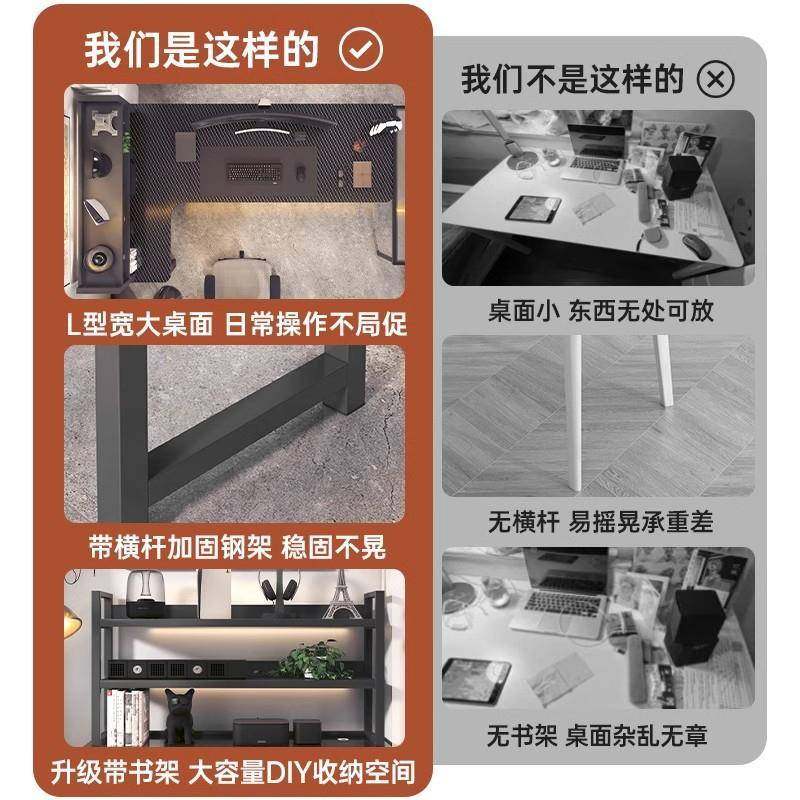 我们是这样的

L型宽大桌面 日常操作不局促

带横杆加固钢架 稳固不晃

升级带书架 大容量DIY收纳空间

我们不是这样的

桌面小 东西无处可放

无横杆 易摇晃承重差

无书架 桌面杂乱无章