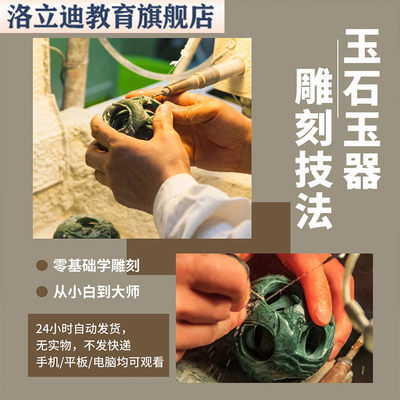 洛立迪教育旗舰店

玉石玉器
雕刻技法

零基础学雕刻

从小白到大师

24小时自动发货，
无实物，不发快递
手机/平板/电脑均可观看