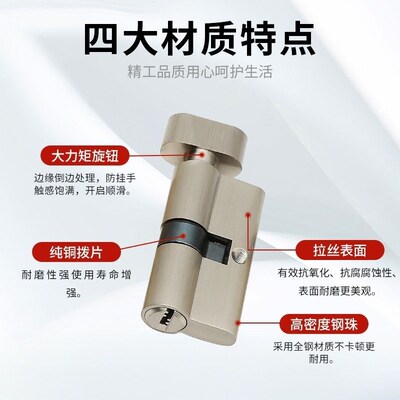 四大材质特点

精工品质用心呵护生活

大力矩旋钮

边缘倒边处理，防挂手触感饱满，开启顺滑。

纯铜拨片

耐磨性强使用寿命增强。

拉丝表面

有效抗氧化、抗腐腐蚀性、表面耐磨更美观。

高密度钢珠

采用全钢材质不卡顿更耐用。