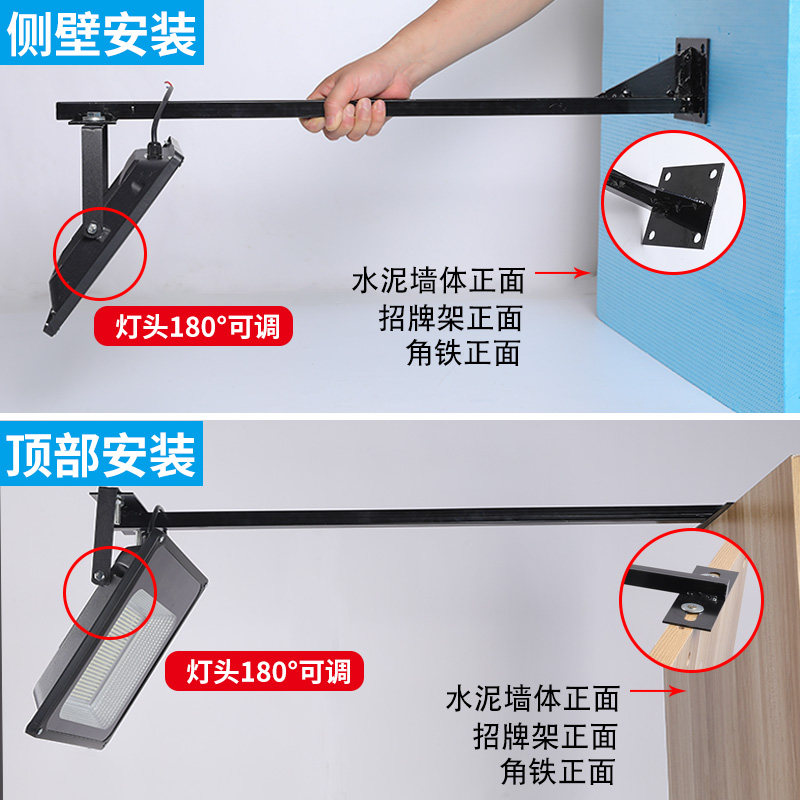 侧壁安装

灯头180°可调

水泥墙体正面
招牌架正面
角铁正面

顶部安装

灯头180°可调

水泥墙体正面
招牌架正面
角铁正面