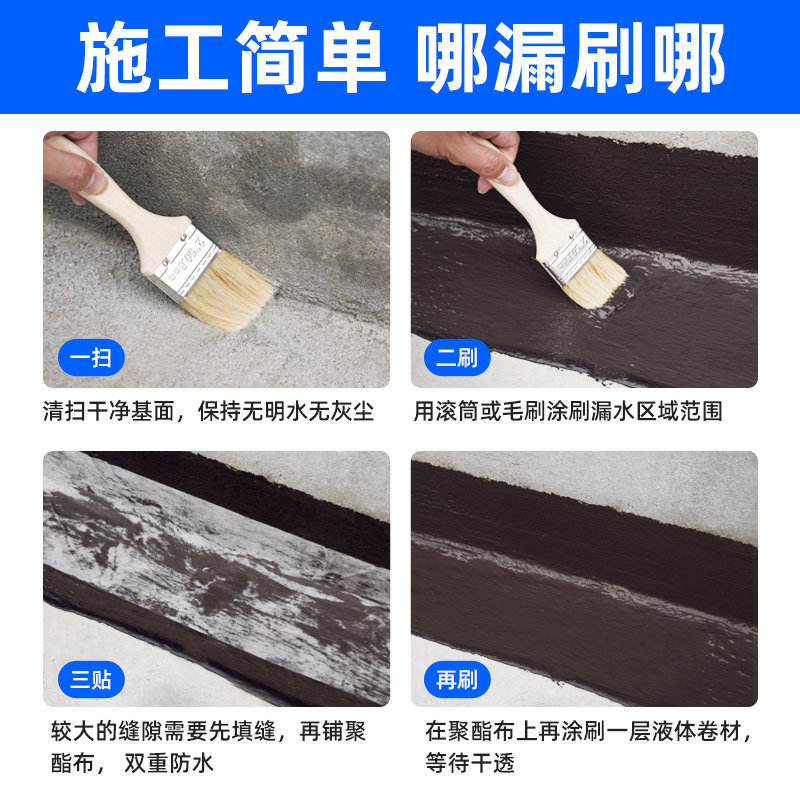 施工简单 哪漏刷哪

一扫

清扫干净基面，保持无明水无灰尘

二刷

用滚筒或毛刷涂刷漏水区域范围

三贴

较大的缝隙需要先填缝，再铺聚酯布， 双重防水

再刷

在聚酯布上再涂刷一层液体卷材，等待干透