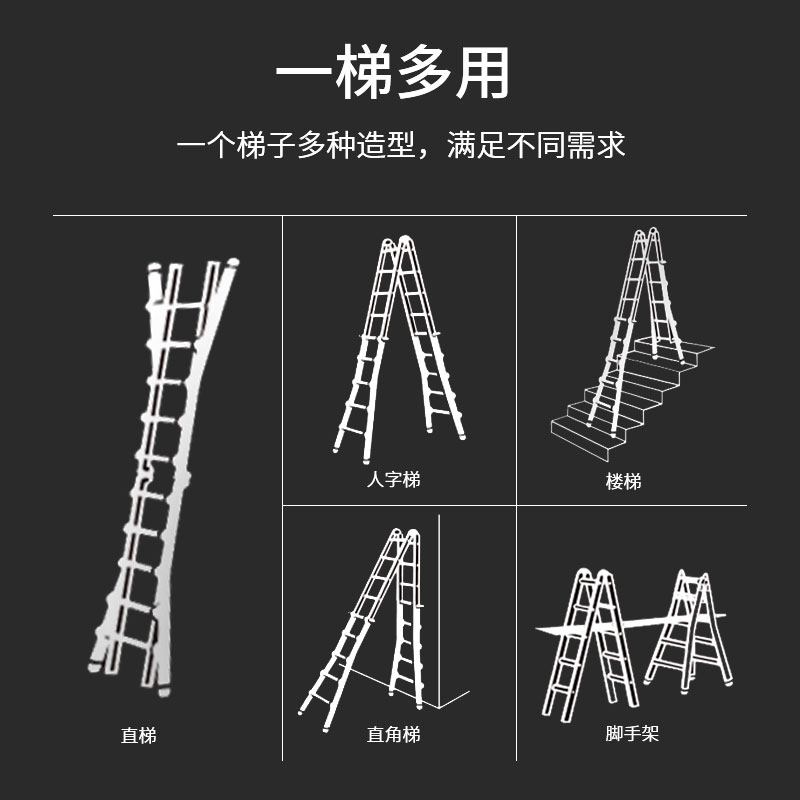 一梯多用

一个梯子多种造型，满足不同需求

直梯

人字梯

楼梯

直角梯

脚手架