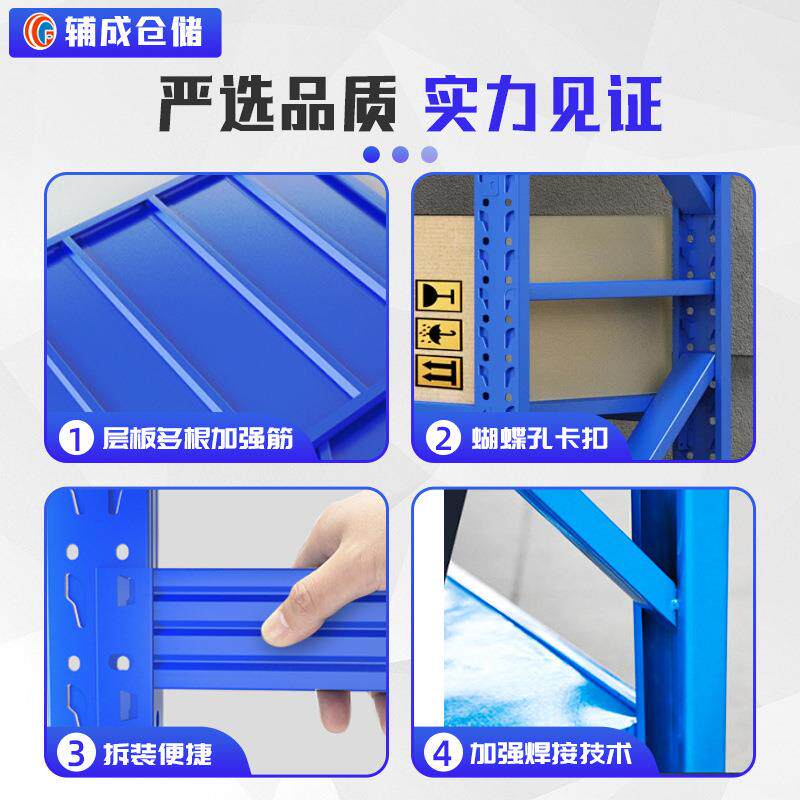 辅成仓储

严选品质 实力见证

1 层板多根加强筋

2 蝴蝶孔卡扣

3 拆装便捷

4 加强焊接技术