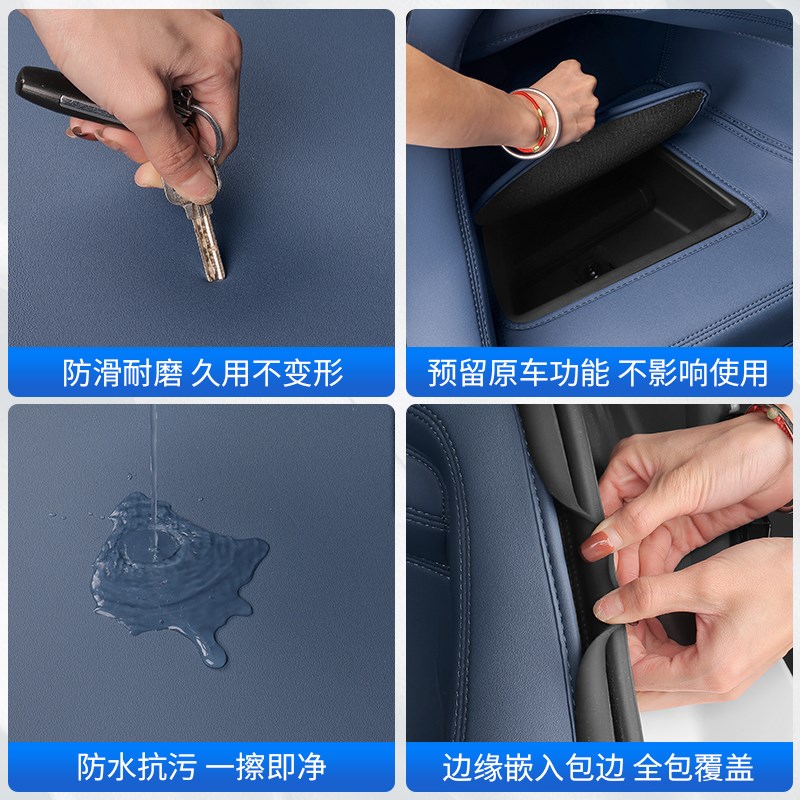 防滑耐磨 久用不变形

预留原车功能 不影响使用

防水抗污 一擦即净

边缘嵌入包边 全包覆盖