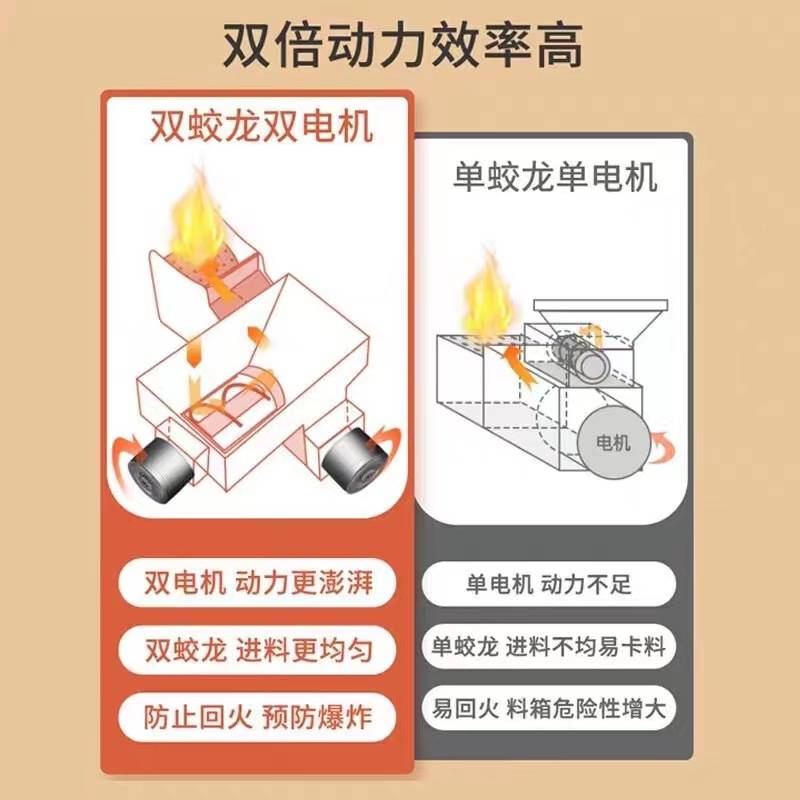 双倍动力效率高

双蛟龙双电机

双电机 动力更澎湃

双蛟龙 进料更均匀

防止回火 预防爆炸

单蛟龙单电机

电机

单电机 动力不足

单蛟龙 进料不均易卡料

易回火 料箱危险性增大