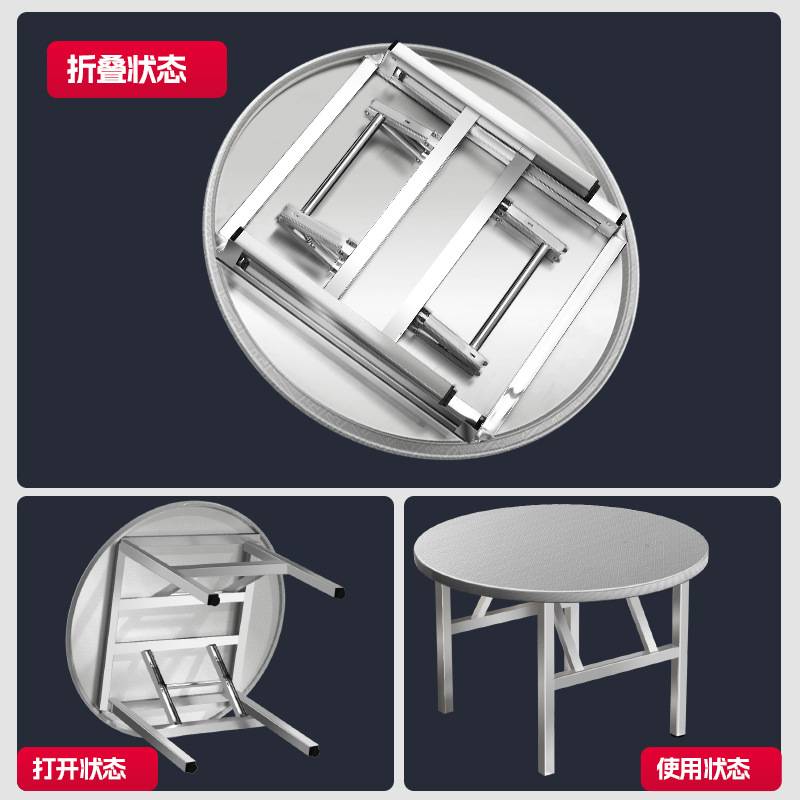 折叠状态

打开状态

使用状态