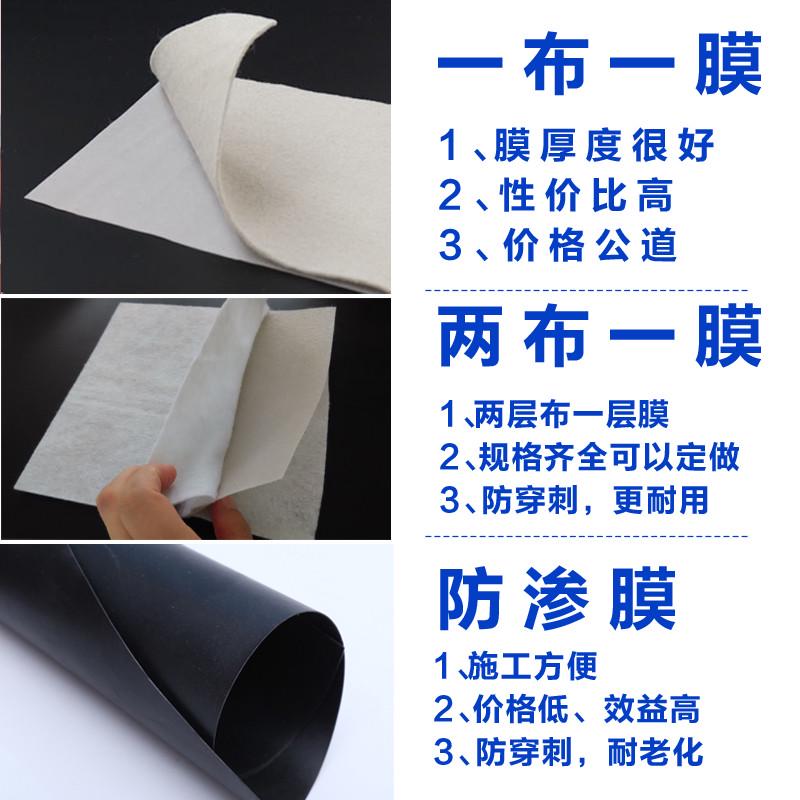 一布一膜

1、膜厚度很好
2、性价比高
3、价格公道

两布一膜

1、两层布一层膜
2、规格齐全可以定做
3、防穿刺，更耐用

防渗膜

1、施工方便
2、价格低、效益高
3、防穿刺，耐老化