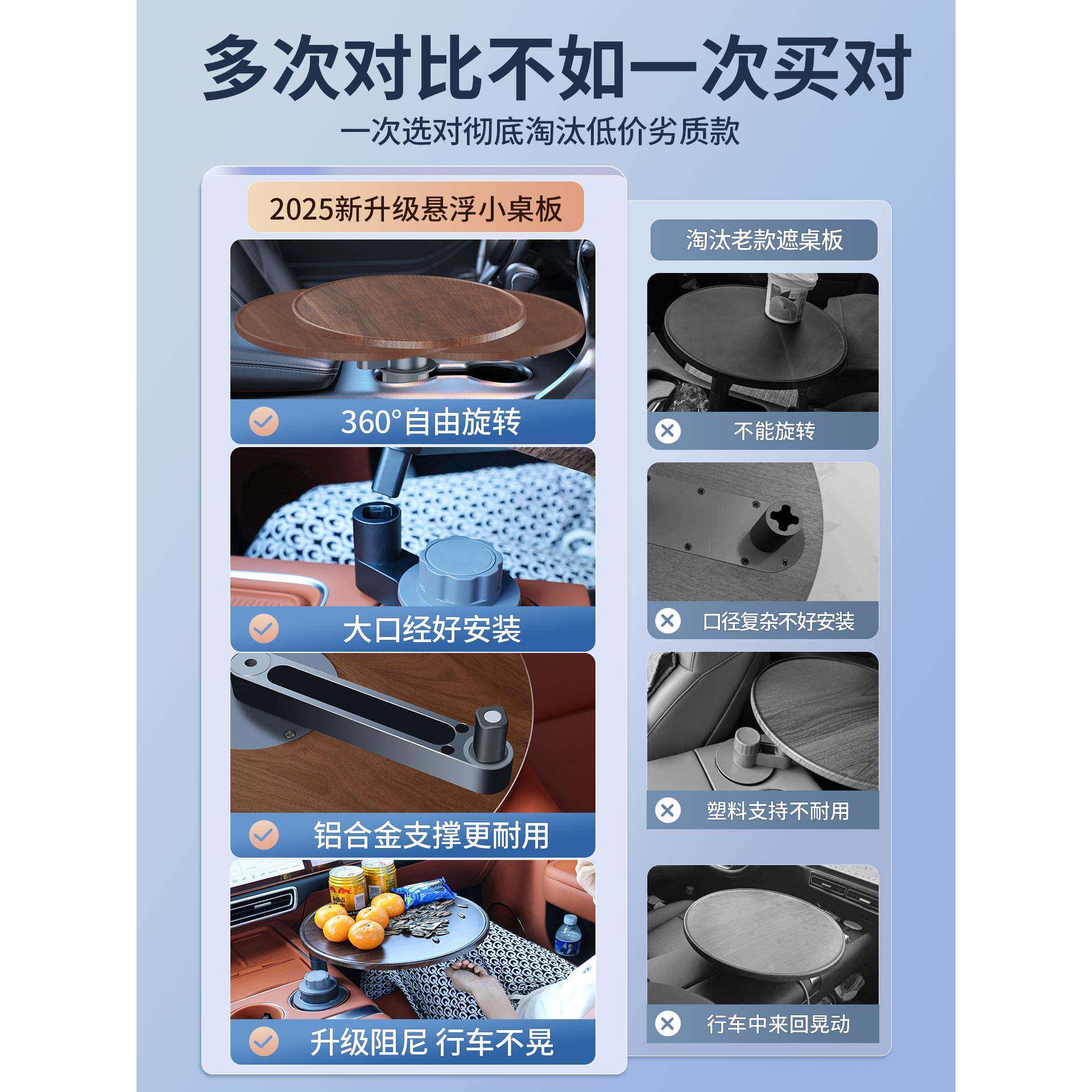 多次对比不如一次买对

一次选对彻底淘汰低价劣质款

2025新升级悬浮小桌板

360°自由旋转

大口经好安装

铝合金支撑更耐用

升级阻尼 行车不晃

淘汰老款遮桌板

不能旋转

口径复杂不好安装

塑料支持不耐用

行车中来回晃动