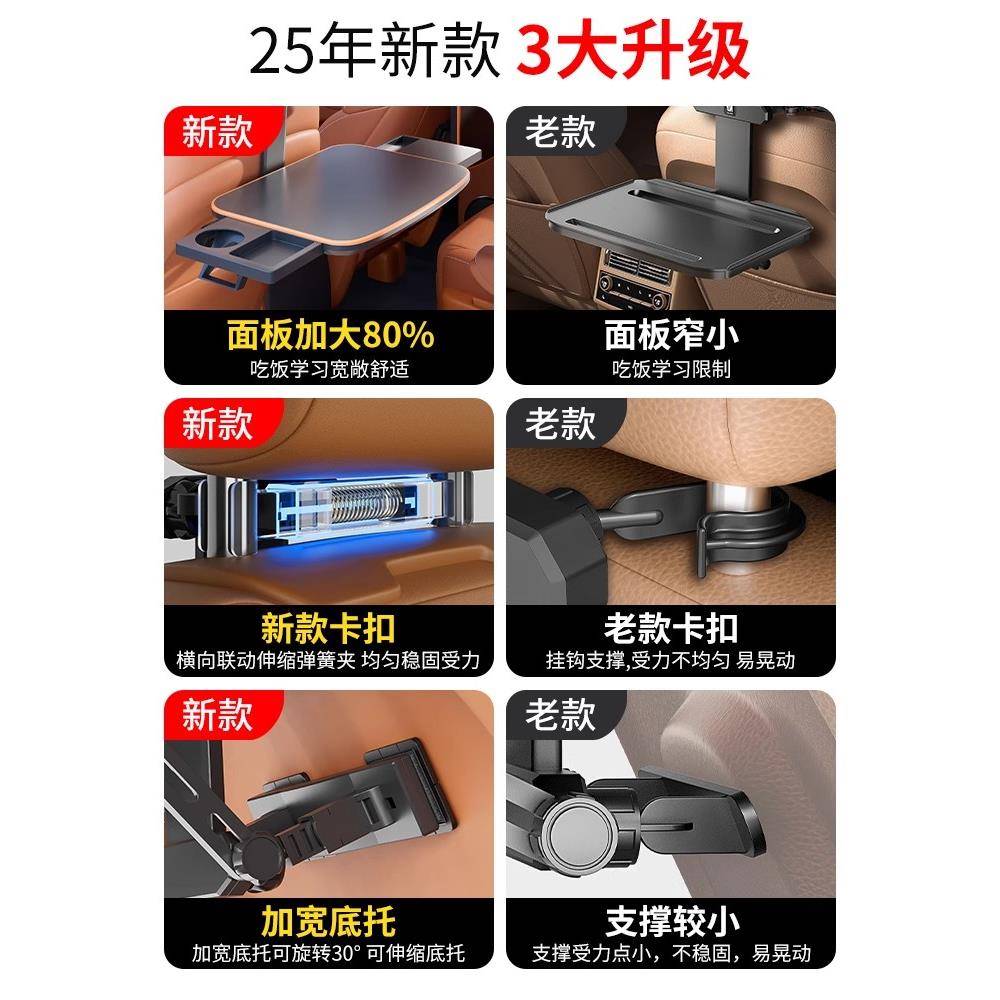 25年新款 3大升级

新款
面板加大80%
吃饭学习宽敞舒适

老款
面板窄小
吃饭学习限制

新款
新款卡扣
横向联动伸缩弹簧夹 均匀稳固受力

老款
老款卡扣
挂钩支撑,受力不均匀 易晃动

新款
加宽底托
加宽底托可旋转30° 可伸缩底托

老款
支撑较小
支撑受力点小，不稳固，易晃动