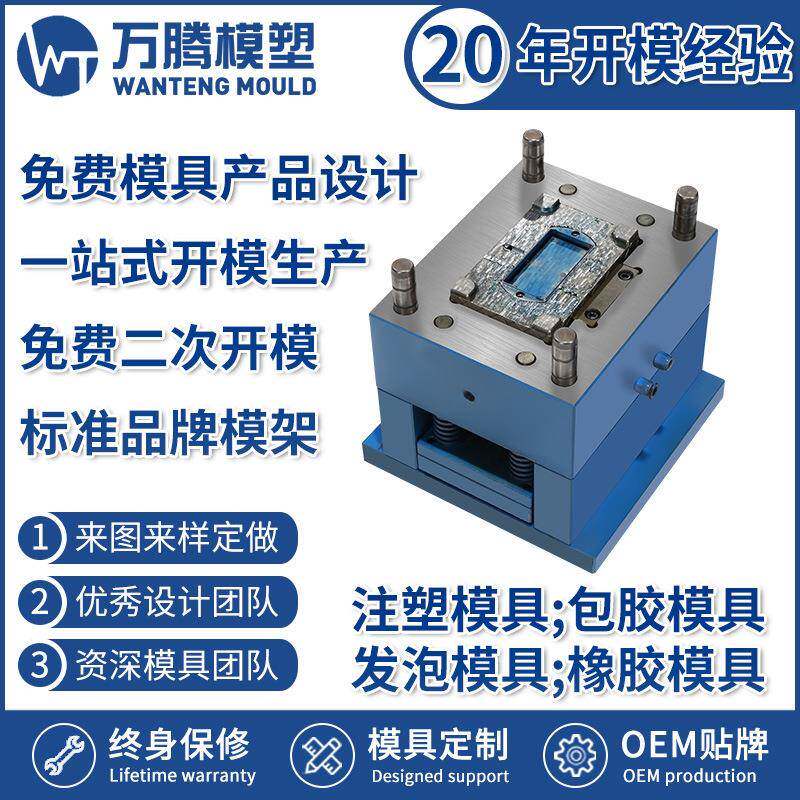 WT 万腾模塑
WANTENG MOULD

20 年开模经验

免费模具产品设计
一站式开模生产
免费二次开模
标准品牌模架

1 来图来样定做
2 优秀设计团队
3 资深模具团队

注塑模具;包胶模具
发泡模具;橡胶模具

终身保修
Lifetime warranty

模具定制
Designed support

OEM贴牌
OEM production