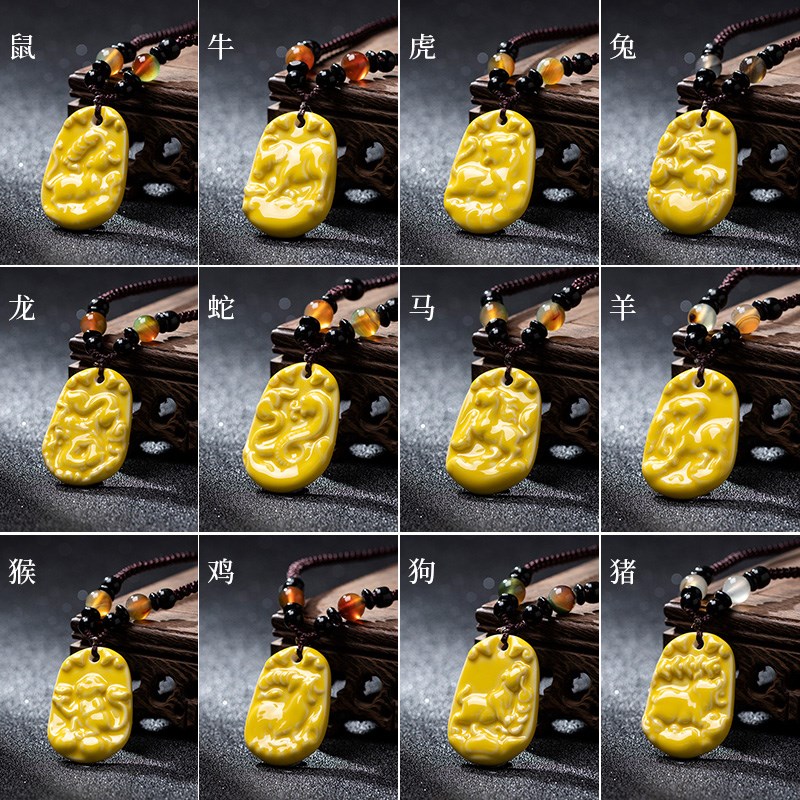 鼠
牛
虎
兔

龙
蛇
马
羊

猴
鸡
狗
猪