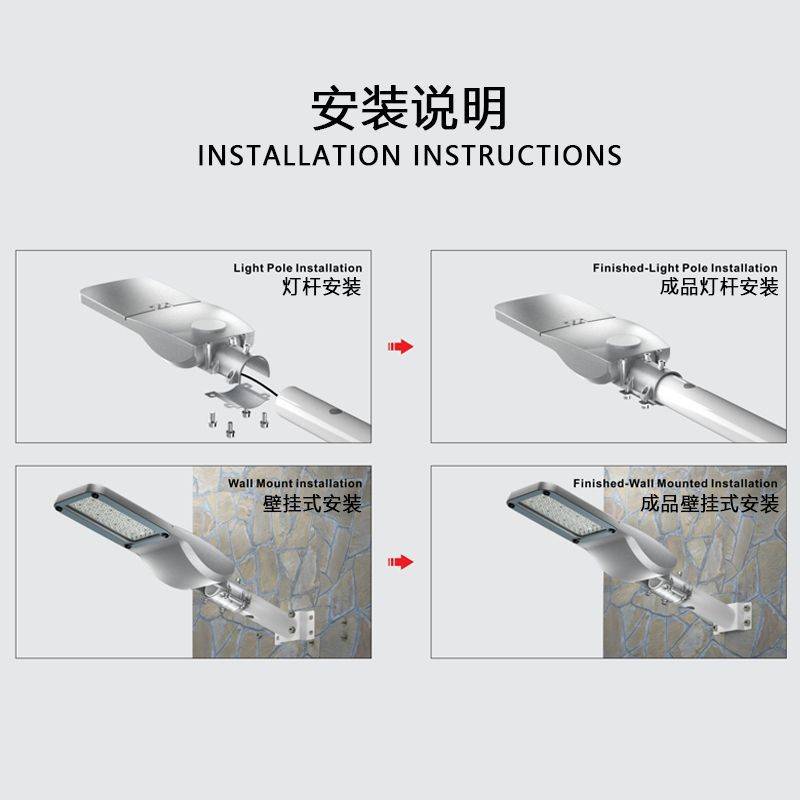 安装说明
INSTALLATION INSTRUCTIONS

Light Pole Installation
灯杆安装

Finished-Light Pole Installation
成品灯杆安装

Wall Mount Installation
壁挂式安装

Finished-Wall Mounted Installation
成品壁挂式安装