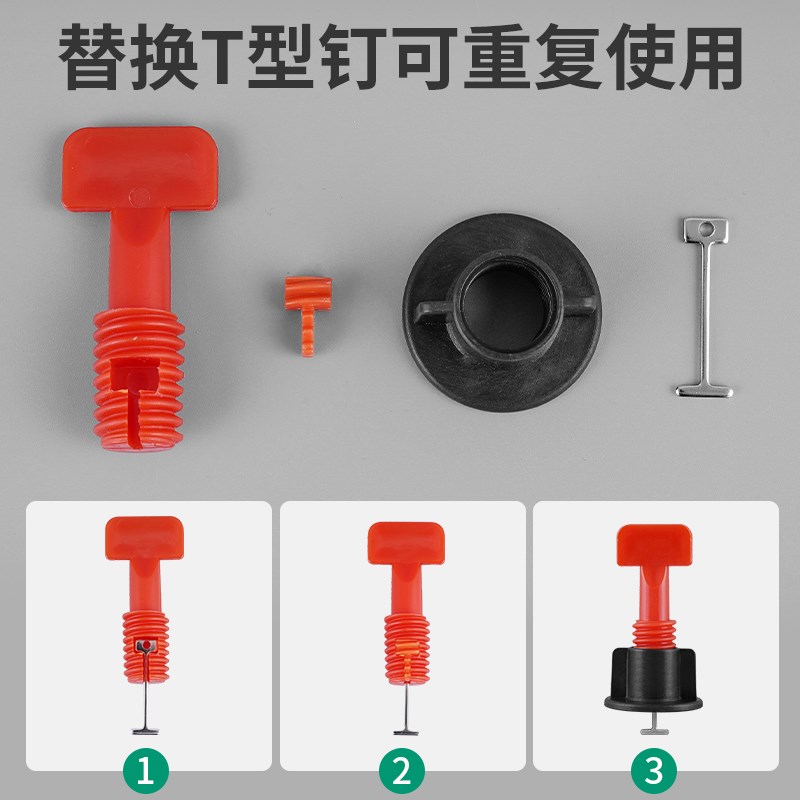 替换T型钉可重复使用

1

2

3