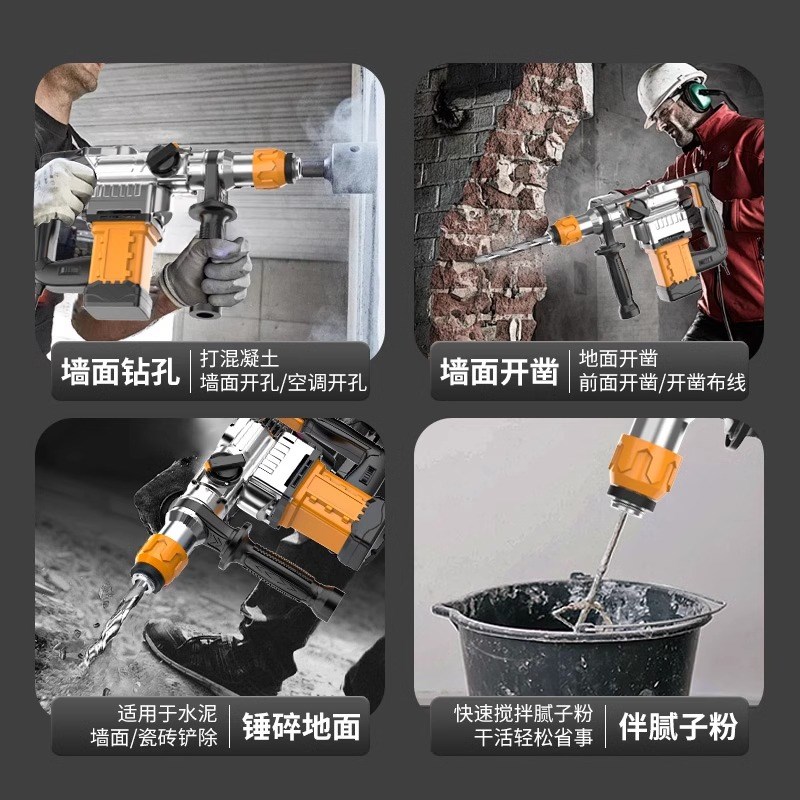 墙面钻孔
打混凝土
墙面开孔/空调开孔

墙面开凿
地面开凿
前面开凿/开凿布线

适用于水泥
墙面/瓷砖铲除
锤碎地面

快速搅拌腻子粉
干活轻松省事
伴腻子粉