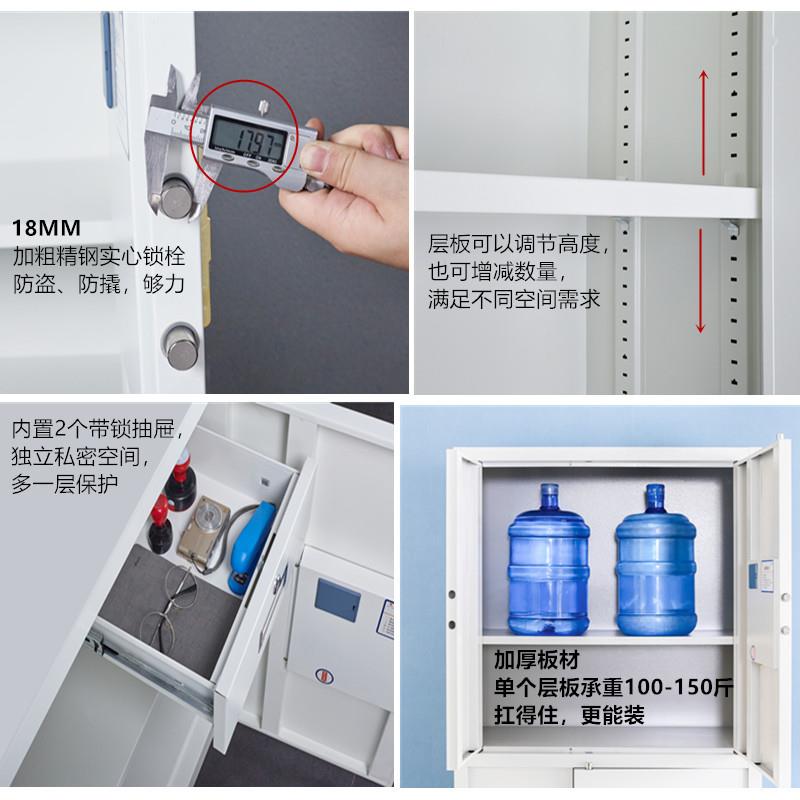 17.97

18MM
加粗精钢实心锁栓
防盗、防撬，够力

层板可以调节高度，
也可增减数量，
满足不同空间需求

内置2个带锁抽屉，
独立私密空间，
多一层保护

加厚板材
单个层板承重100-150斤
扛得住，更能装