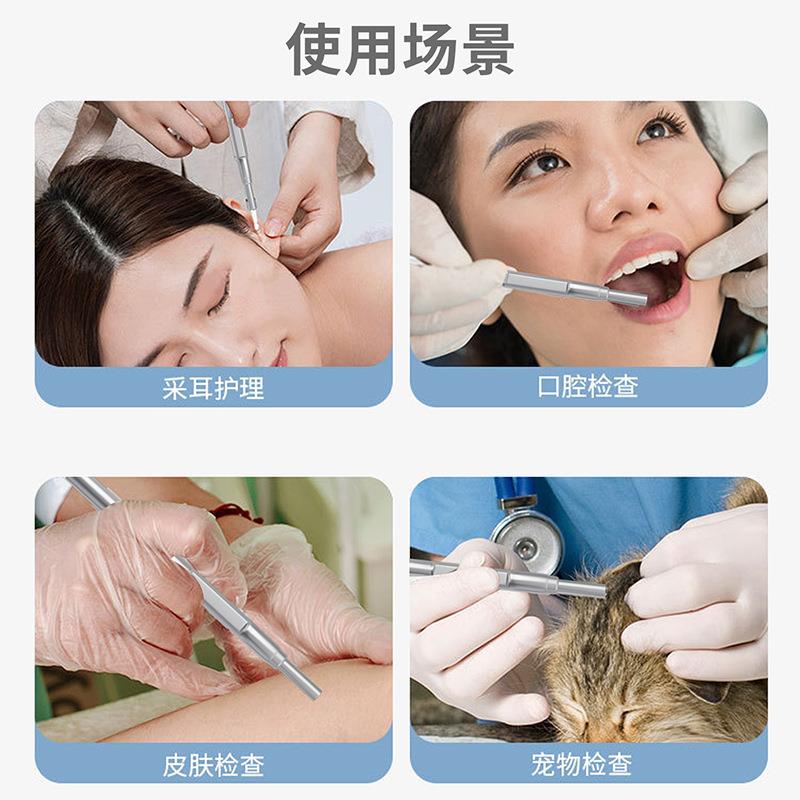 使用场景

采耳护理

口腔检查

皮肤检查

宠物检查