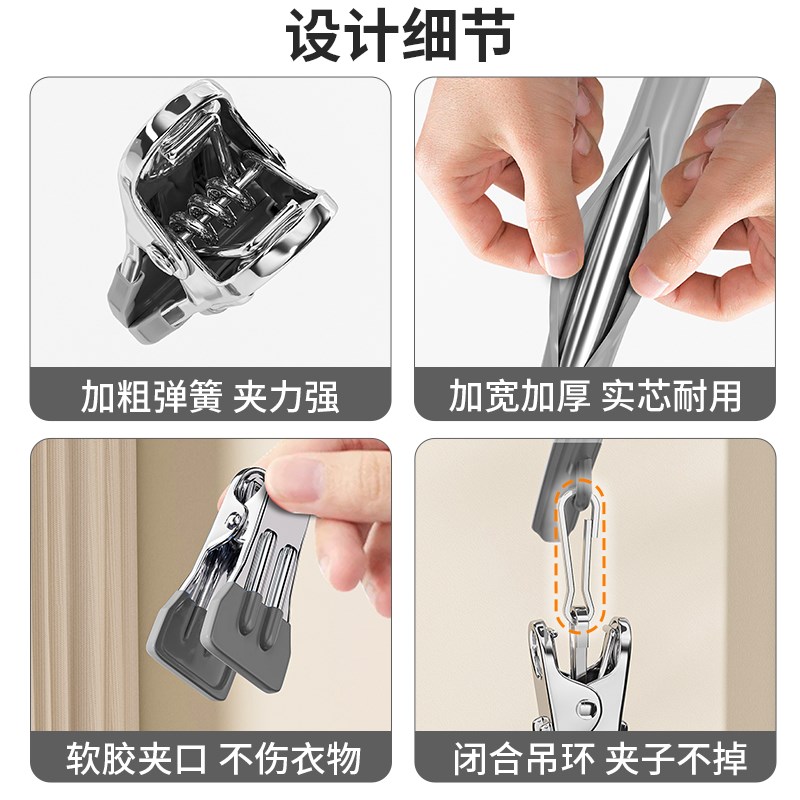 设计细节

加粗弹簧 夹力强

加宽加厚 实芯耐用

软胶夹口 不伤衣物

闭合吊环 夹子不掉