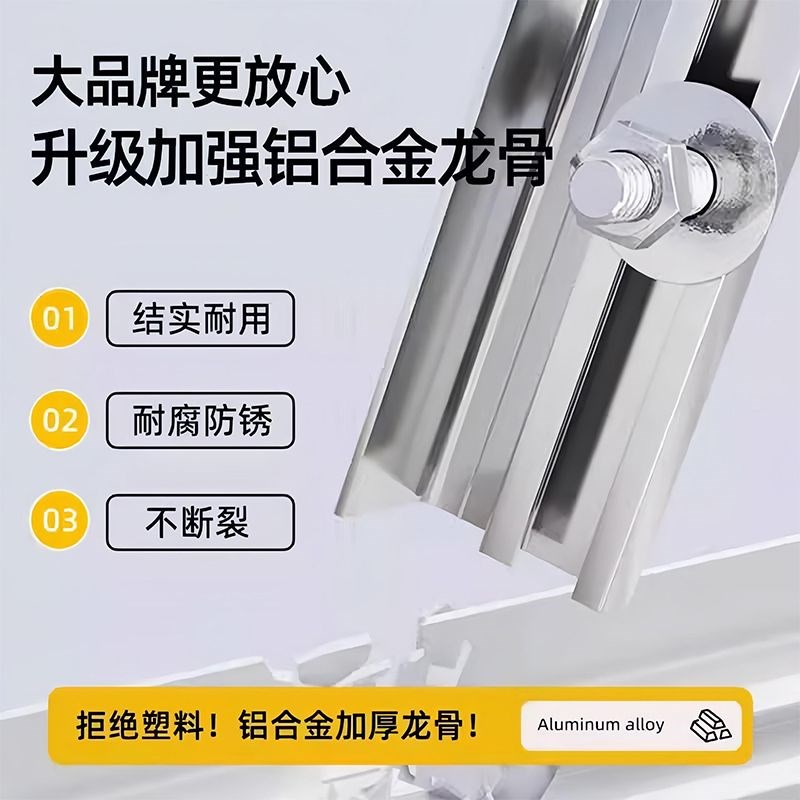 大品牌更放心
升级加强铝合金龙骨

01 结实耐用

02 耐腐防锈

03 不断裂

拒绝塑料！铝合金加厚龙骨！

Aluminum alloy