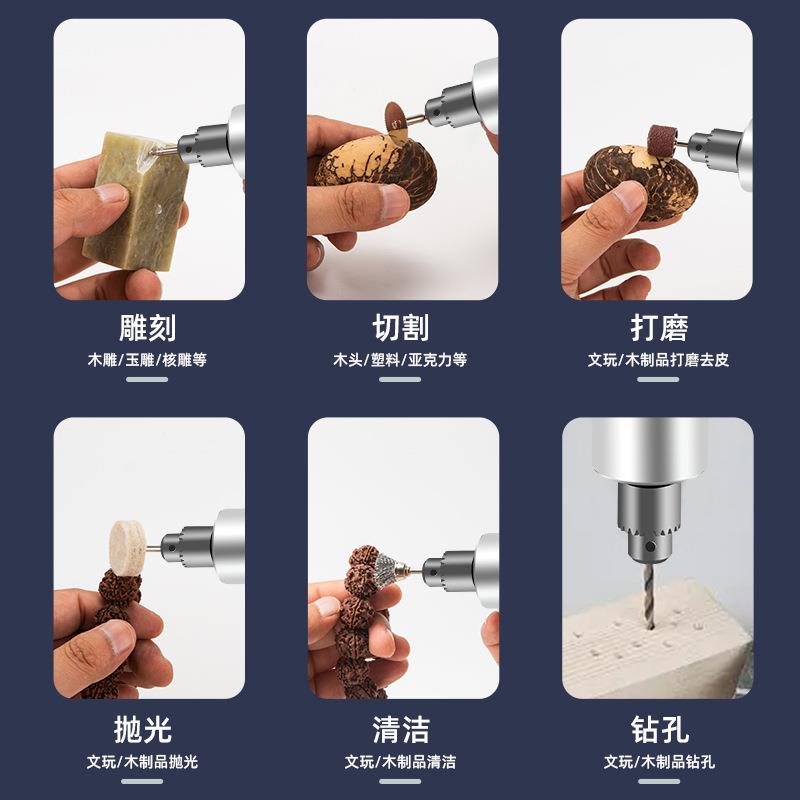 雕刻
木雕/玉雕/核雕等

切割
木头/塑料/亚克力等

打磨
文玩/木制品打磨去皮

抛光
文玩/木制品抛光

清洁
文玩/木制品清洁

钻孔
文玩/木制品钻孔