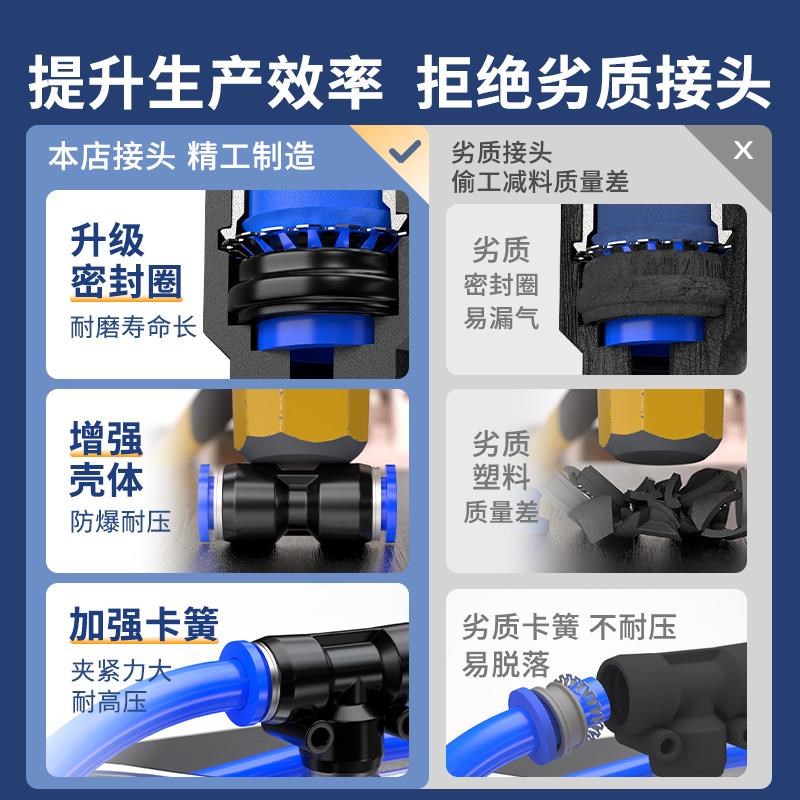 提升生产效率 拒绝劣质接头

本店接头 精工制造

升级
密封圈
耐磨寿命长

增强
壳体
防爆耐压

加强卡簧
夹紧力大
耐高压

劣质接头
偷工减料质量差

X

劣质
密封圈
易漏气

劣质
塑料
质量差

劣质卡簧 不耐压
易脱落