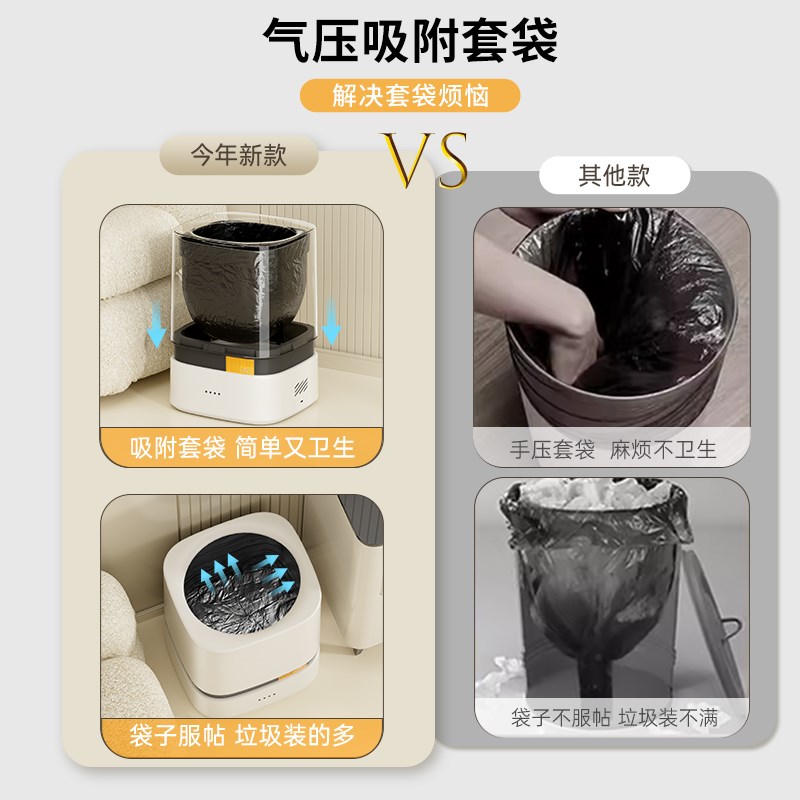 气压吸附套袋

解决套袋烦恼

今年新款

VS

其他款

吸附套袋 简单又卫生

手压套袋 麻烦不卫生

袋子服帖 垃圾装的多

袋子不服帖 垃圾装不满