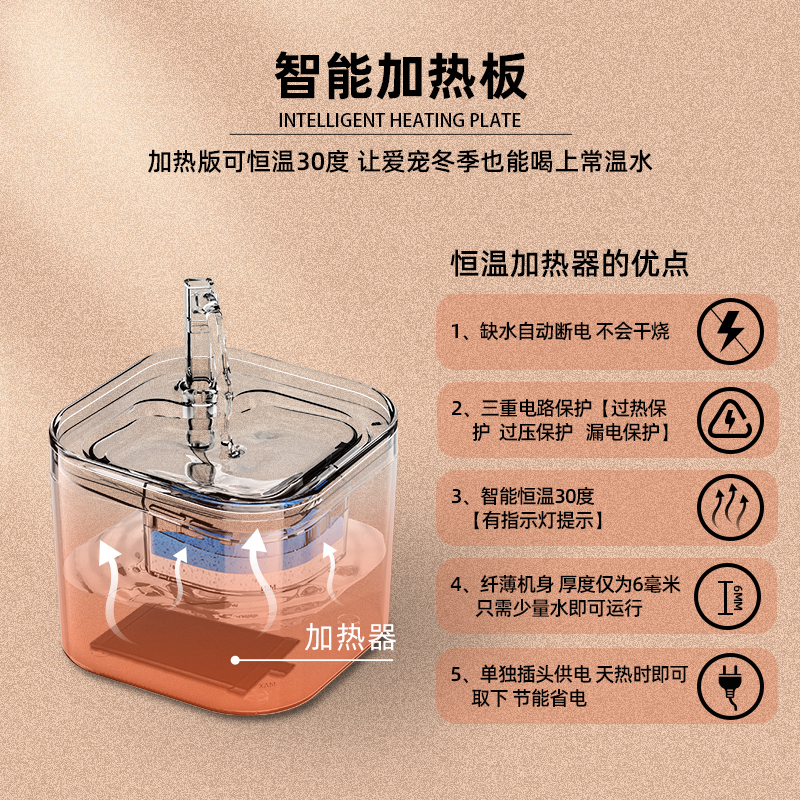 智能加热板
INTELLIGENT HEATING PLATE
加热版可恒温30度 让爱宠冬季也能喝上常温水

恒温加热器的优点

1、缺水自动断电 不会干烧

2、三重电路保护【过热保护 过压保护 漏电保护】

3、智能恒温30度【有指示灯提示】

4、纤薄机身 厚度仅为6毫米 只需少量水即可运行

6MM

5、单独插头供电 天热时即可取下 节能省电

加热器

MAX