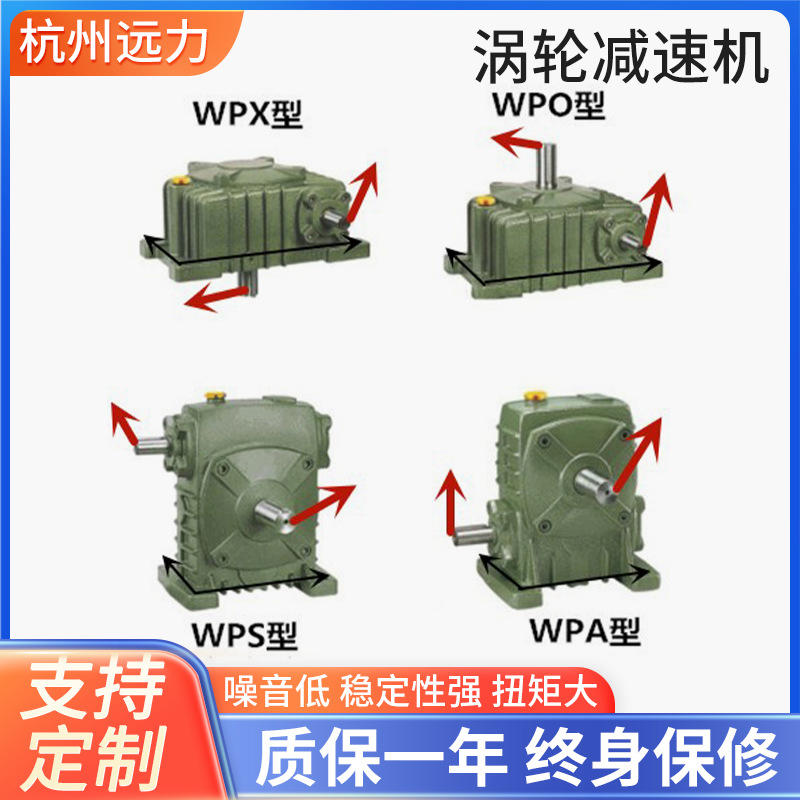 杭州远力

涡轮减速机

WPX型

WPO型

WPS型

WPA型

支持定制

噪音低 稳定性强 扭矩大

质保一年 终身保修