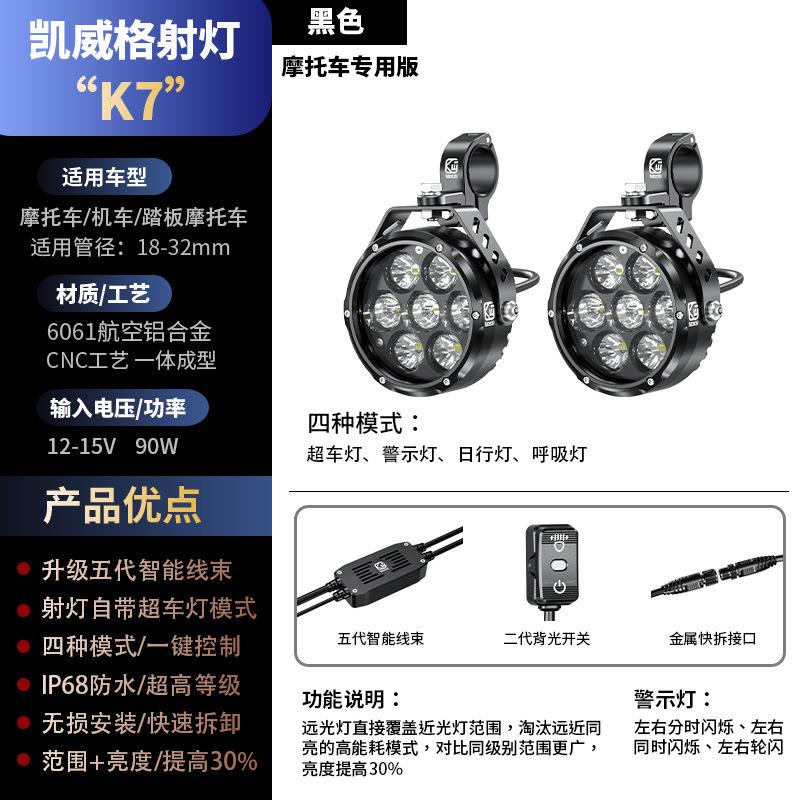 凯威格射灯
“K7”

适用车型
摩托车/机车/踏板摩托车
适用管径：18-32mm

材质/工艺
6061航空铝合金
CNC工艺 一体成型

输入电压/功率
12-15V 90W

产品优点
升级五代智能线束
射灯自带超车灯模式
四种模式/一键控制
IP68防水/超高等级
无损安装/快速拆卸
范围+亮度/提高30%

黑色
摩托车专用版

四种模式：
超车灯、警示灯、日行灯、呼吸灯

五代智能线束
二代背光开关
金属快拆接口

功能说明：
远光灯直接覆盖近光灯范围，淘汰远近同亮的高能耗模式，对比同级别范围更广，亮度提高30%

警示灯：
左右分时闪烁、左右同时闪烁、左右轮闪