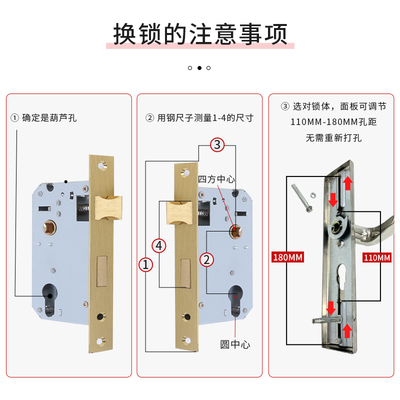 换锁的注意事项

① 确定是葫芦孔

② 用钢尺子测量1-4的尺寸

③

四方中心

④

①

②

圆中心

③ 选对锁体，面板可调节 110MM-180MM孔距 无需重新打孔

180MM

110MM