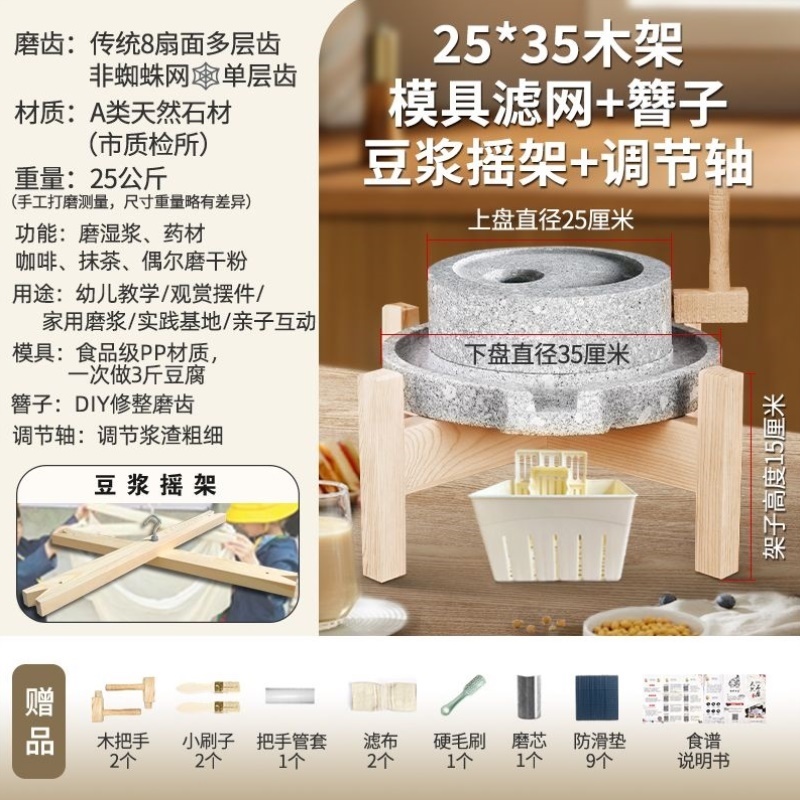 磨齿：传统8扇面多层齿
非蜘蛛网单层齿
材质：A类天然石材
（市质检所）
重量：25公斤
（手工打磨测量，尺寸重量略有差异）
功能：磨湿浆、药材
咖啡、抹茶、偶尔磨干粉
用途：幼儿教学/观赏摆件/
家用磨浆/实践基地/亲子互动
模具：食品级PP材质，
一次做3斤豆腐
簪子：DIY修整磨齿
调节轴：调节浆渣粗细

豆浆摇架

25*35木架
模具滤网+簪子
豆浆摇架+调节轴

上盘直径25厘米
下盘直径35厘米
架子高度15厘米

赠品

木把手
2个

小刷子
2个

把手管套
1个

滤布
2个

硬毛刷
1个

磨芯
1个

防滑垫
9个

食谱
说明书