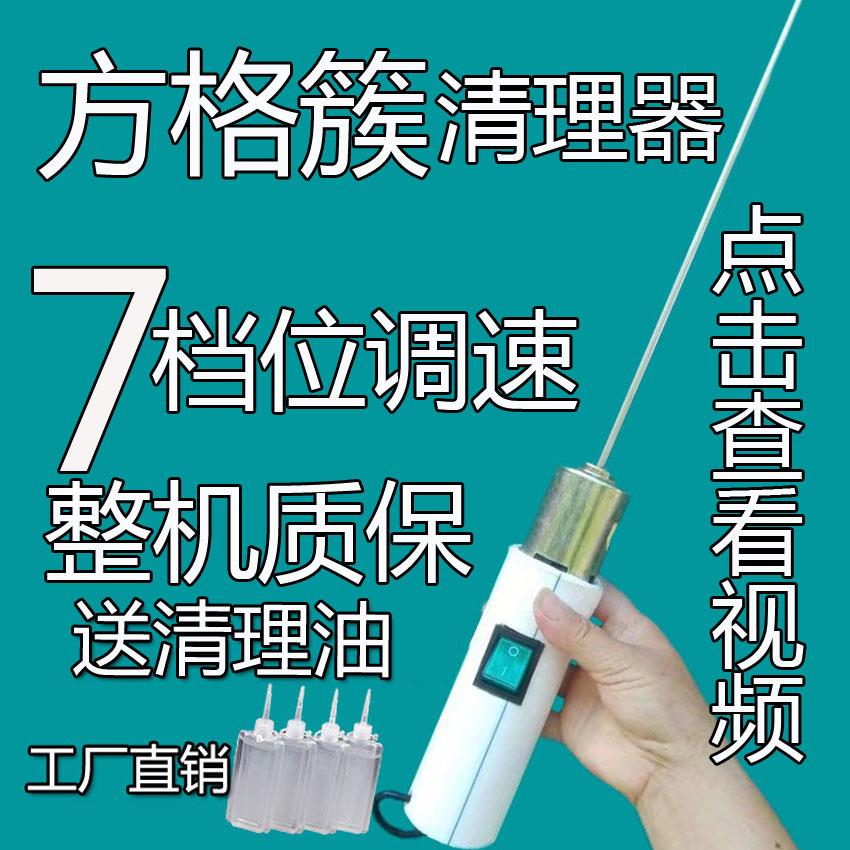 方格簇清理器

7档位调速

整机质保

送清理油

工厂直销

点击查看视频