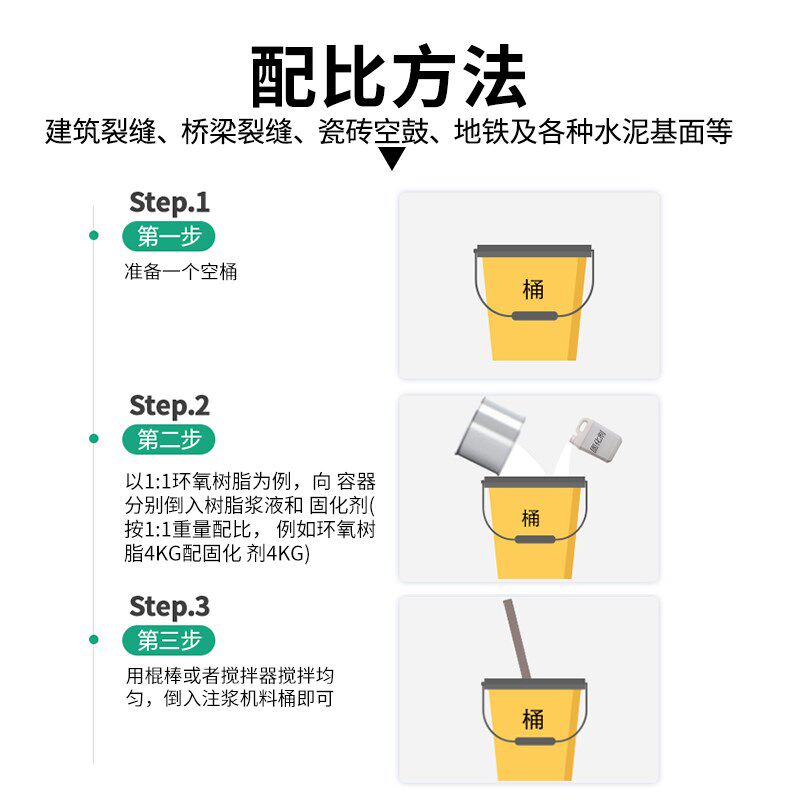 配比方法

建筑裂缝、桥梁裂缝、瓷砖空鼓、地铁及各种水泥基面等

Step.1
第一步
准备一个空桶

桶

Step.2
第二步
以1:1环氧树脂为例，向 容器分别倒入树脂浆液和 固化剂(按1:1重量配比， 例如环氧树脂4KG配固化 剂4KG)

固化剂

桶

Step.3
第三步
用棍棒或者搅拌器搅拌均匀，倒入注浆机料桶即可

桶