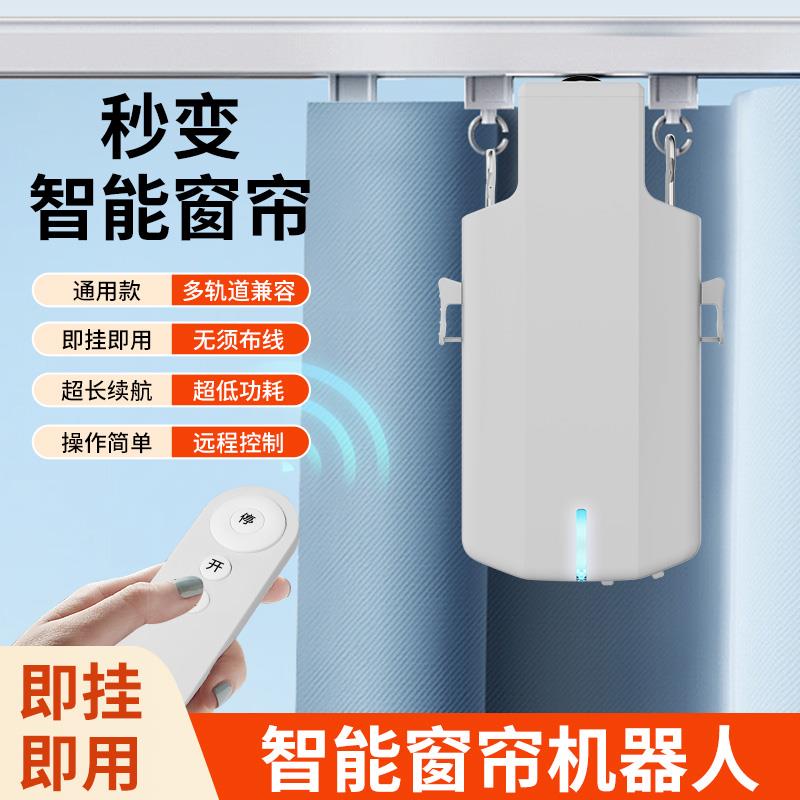 秒变
智能窗帘

通用款 多轨道兼容

即挂即用 无须布线

超长续航 超低功耗

操作简单 远程控制

停

开

即挂
即用

智能窗帘机器人