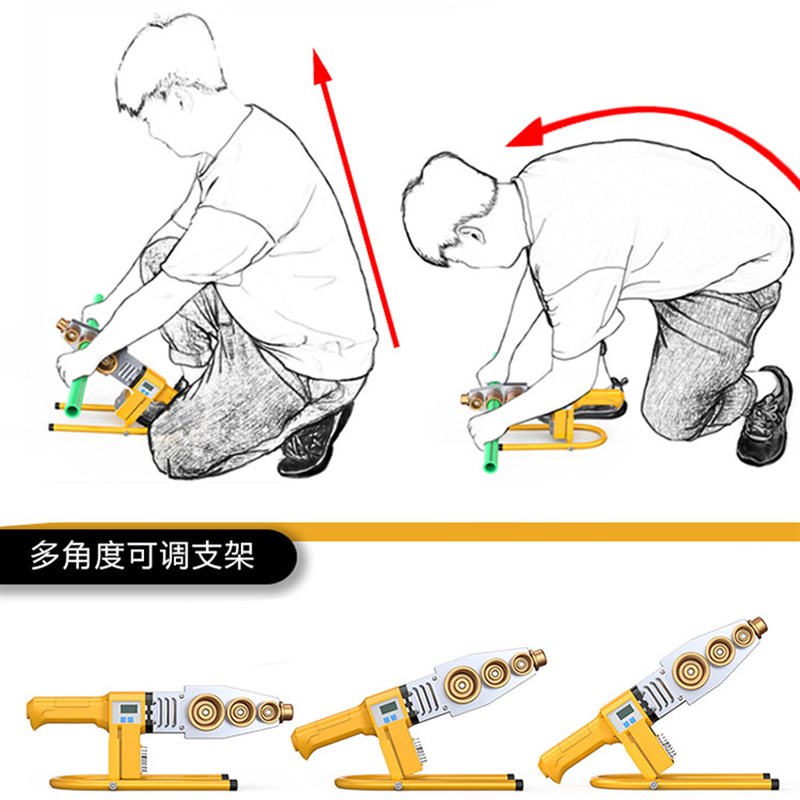 多角度可调支架