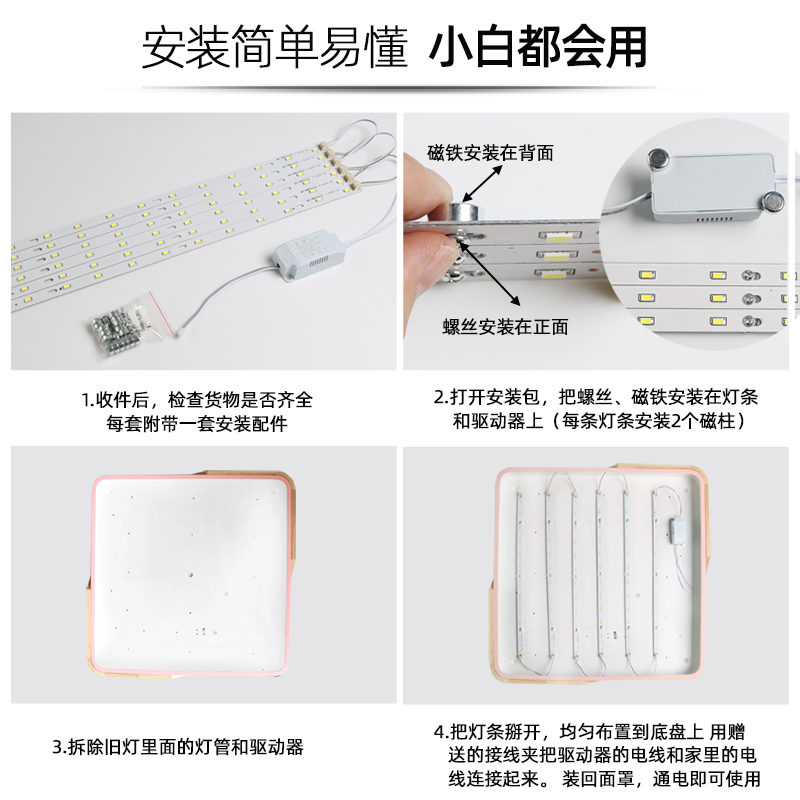 安装简单易懂 小白都会用

磁铁安装在背面

螺丝安装在正面

1.收件后，检查货物是否齐全
每套附带一套安装配件

2.打开安装包，把螺丝、磁铁安装在灯条和驱动器上（每条灯条安装2个磁柱）

3.拆除旧灯里面的灯管和驱动器

4.把灯条掰开，均匀布置到底盘上 用赠送的接线夹把驱动器的电线和家里的电线连接起来。装回面罩，通电即可使用