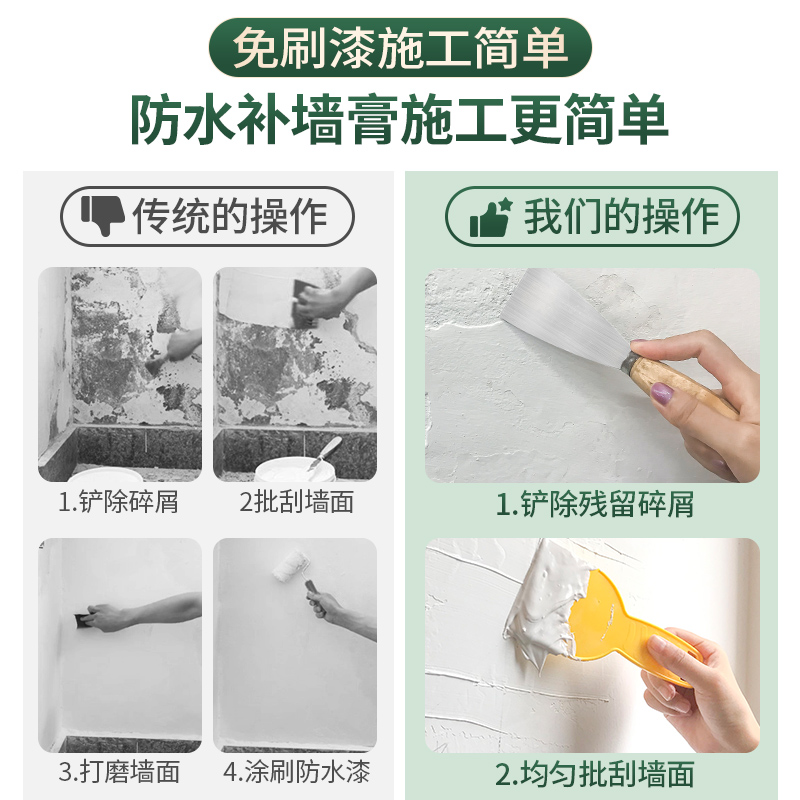 免刷漆施工简单

防水补墙膏施工更简单

传统的操作

1.铲除碎屑

2批刮墙面

3.打磨墙面

4.涂刷防水漆

我们的操作

1.铲除残留碎屑

2.均匀批刮墙面