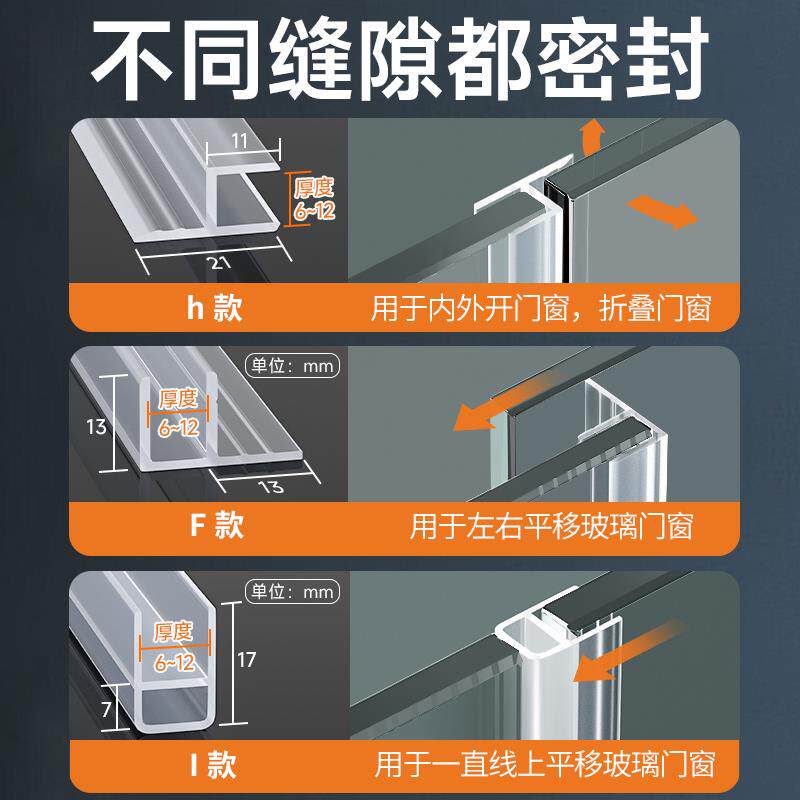 不同缝隙都密封

11
厚度 6~12
21
h 款
用于内外开门窗，折叠门窗

单位：mm
13
厚度 6~12
13
F 款
用于左右平移玻璃门窗

单位：mm
厚度 6~12
17
7
I 款
用于一直线上平移玻璃门窗