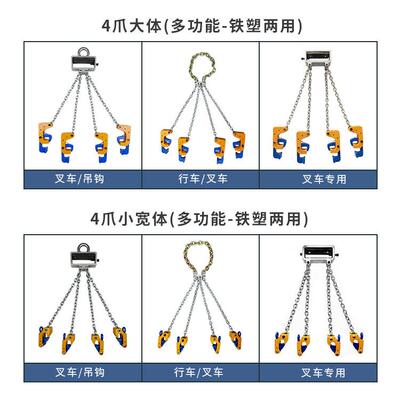 4爪大体(多功能-铁塑两用)

叉车/吊钩

行车/叉车

叉车专用

4爪小宽体(多功能-铁塑两用)

叉车/吊钩

行车/叉车

叉车专用