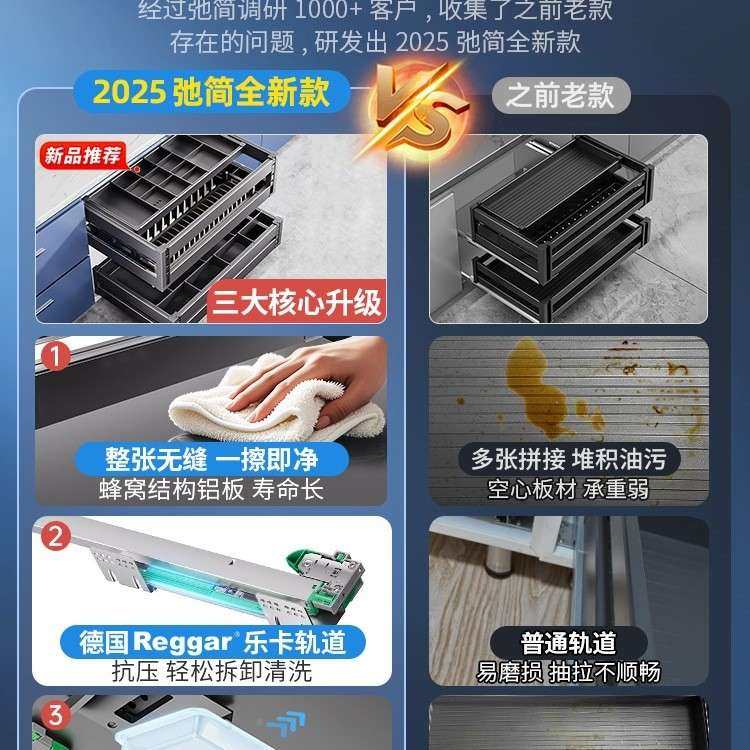 经过弛简调研 1000+ 客户，收集了之前老款存在的问题，研发出 2025 弛简全新款

2025 弛简全新款

VS

之前老款

新品推荐

三大核心升级

1

整张无缝 一擦即净
蜂窝结构铝板 寿命长

多张拼接 堆积油污
空心板材 承重弱

2

德国 Reggar® 乐卡轨道
抗压 轻松拆卸清洗

普通轨道
易磨损 抽拉不顺畅

3