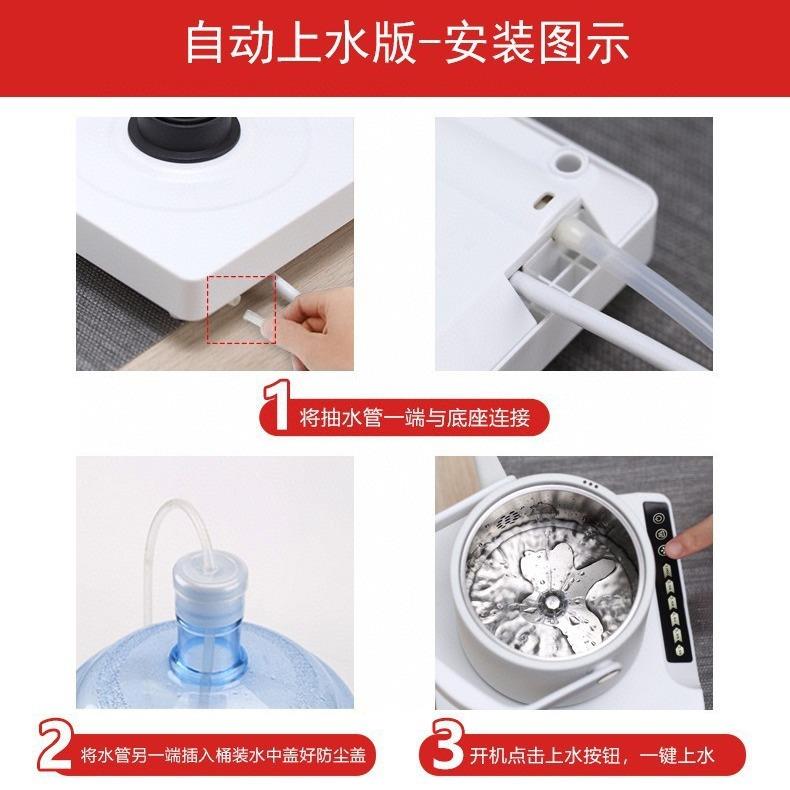 自动上水版-安装图示

1 将抽水管一端与底座连接

2 将水管另一端插入桶装水中盖好防尘盖

3 开机点击上水按钮，一键上水