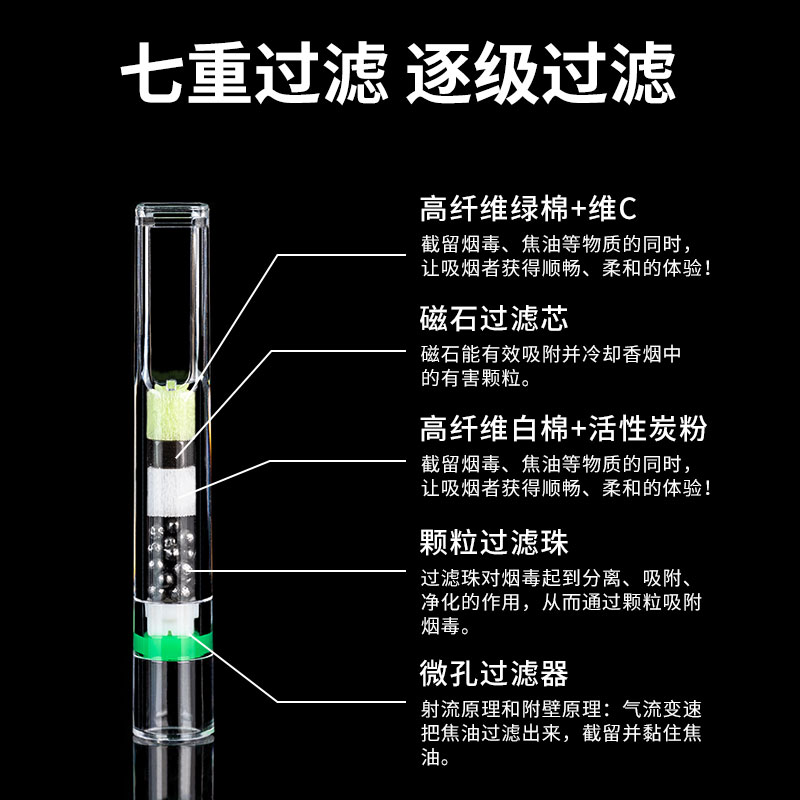 七重过滤 逐级过滤

高纤维绿棉+维C

截留烟毒、焦油等物质的同时，让吸烟者获得顺畅、柔和的体验！

磁石过滤芯

磁石能有效吸附并冷却香烟中的有害颗粒。

高纤维白棉+活性炭粉

截留烟毒、焦油等物质的同时，让吸烟者获得顺畅、柔和的体验！

颗粒过滤珠

过滤珠对烟毒起到分离、吸附、净化的作用，从而通过颗粒吸附烟毒。

微孔过滤器

射流原理和附壁原理：气流变速把焦油过滤出来，截留并黏住焦油。