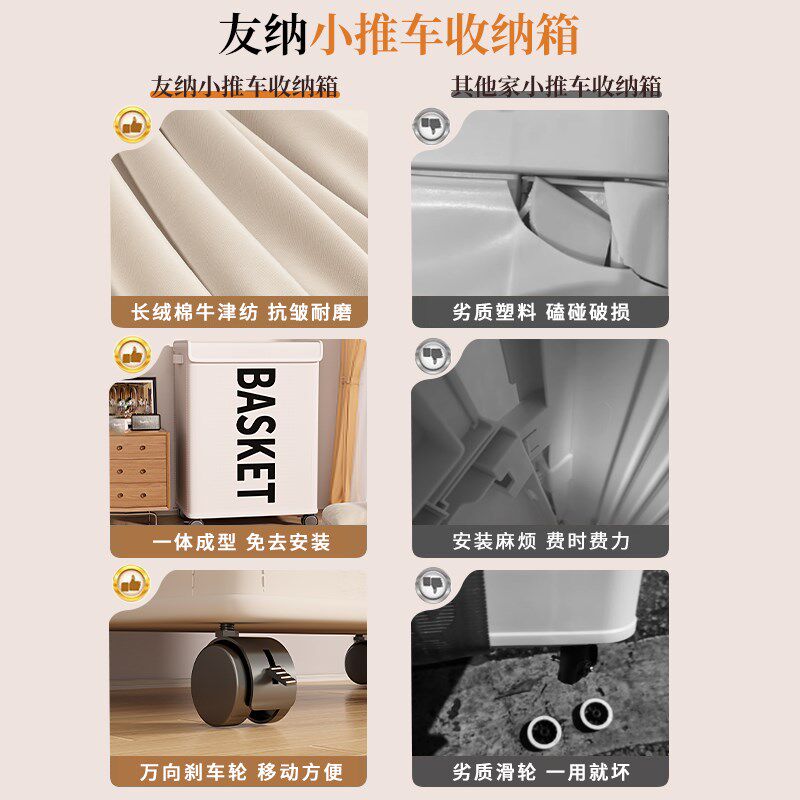 友纳小推车收纳箱

友纳小推车收纳箱

长绒棉牛津纺 抗皱耐磨

BASKET

一体成型 免去安装

万向刹车轮 移动方便

其他家小推车收纳箱

劣质塑料 磕碰破损

安装麻烦 费时费力

劣质滑轮 一用就坏