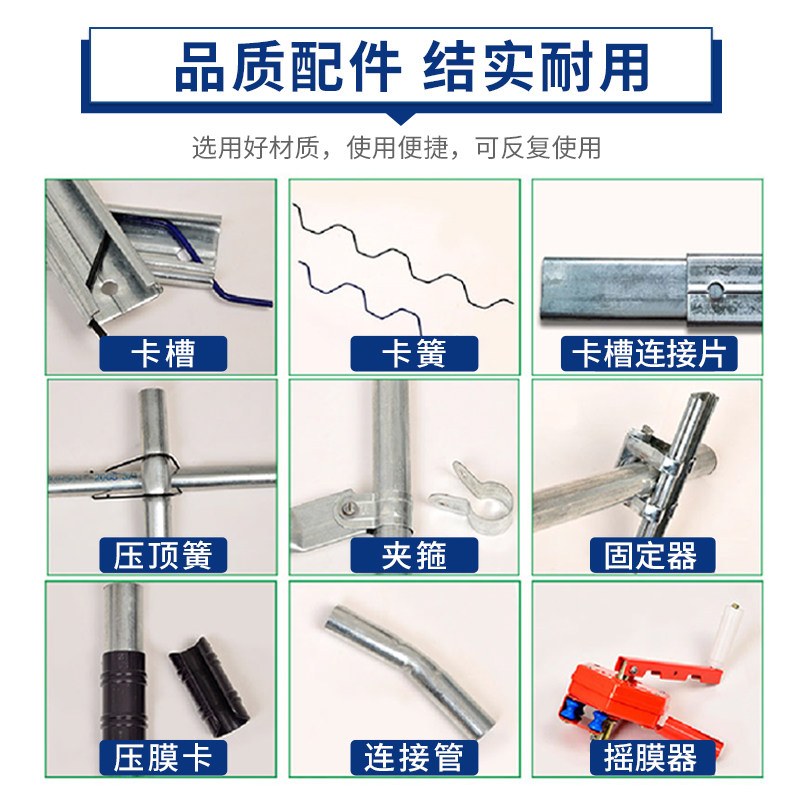 品质配件 结实耐用

选用好材质，使用便捷，可反复使用

卡槽

卡簧

卡槽连接片

压顶簧

夹箍

固定器

压膜卡

连接管

摇膜器