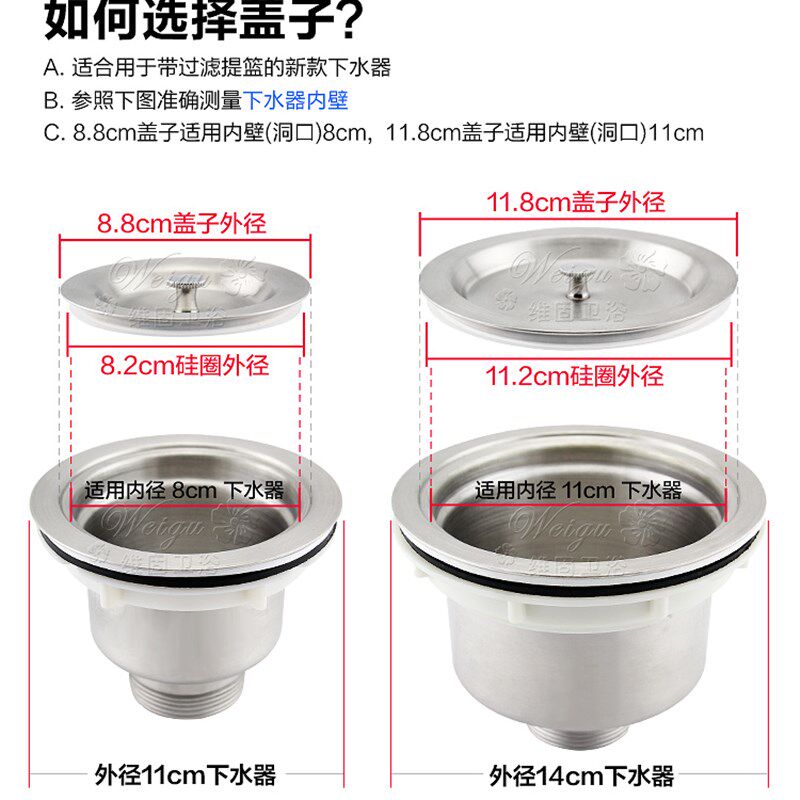 如何选择盖子?

A. 适合用于带过滤提篮的新款下水器

B. 参照下图准确测量下水器内壁

C. 8.8cm盖子适用内壁(洞口)8cm, 11.8cm盖子适用内壁(洞口)11cm

8.8cm盖子外径

Weigu 维固卫浴

8.2cm硅圈外径

适用内径 8cm 下水器

Weigu 维固卫浴

外径11cm下水器

11.8cm盖子外径

Weigu 维固卫浴

11.2cm硅圈外径

适用内径 11cm 下水器

Weigu 维固卫浴

外径14cm下水器