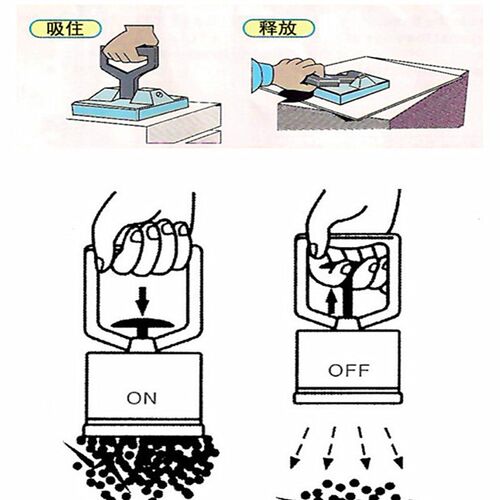 吸住

释放

ON

OFF