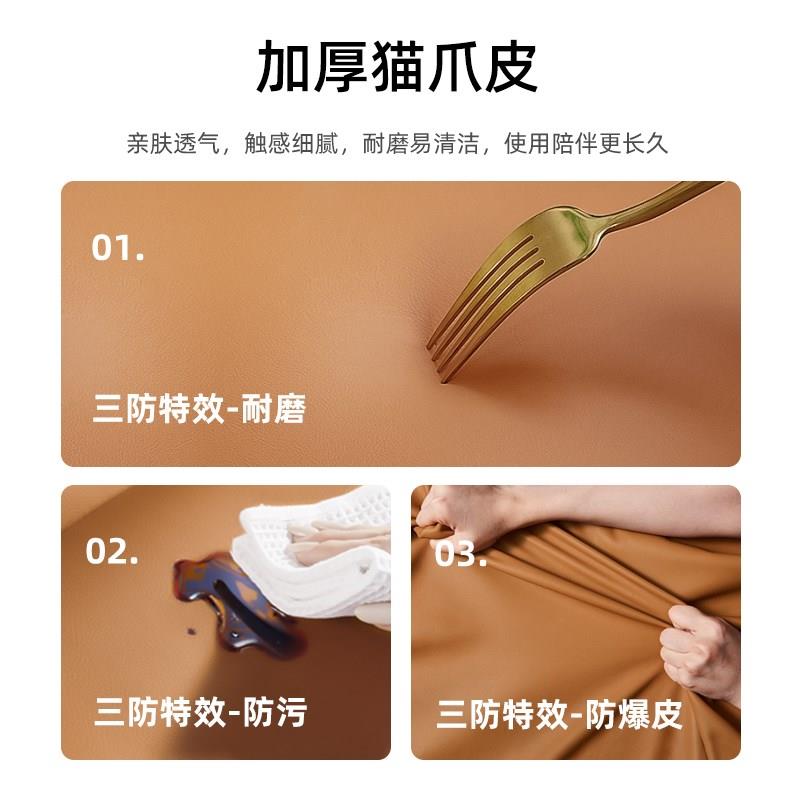 加厚猫爪皮

亲肤透气，触感细腻，耐磨易清洁，使用陪伴更长久

01.

三防特效-耐磨

02.

三防特效-防污

03.

三防特效-防爆皮