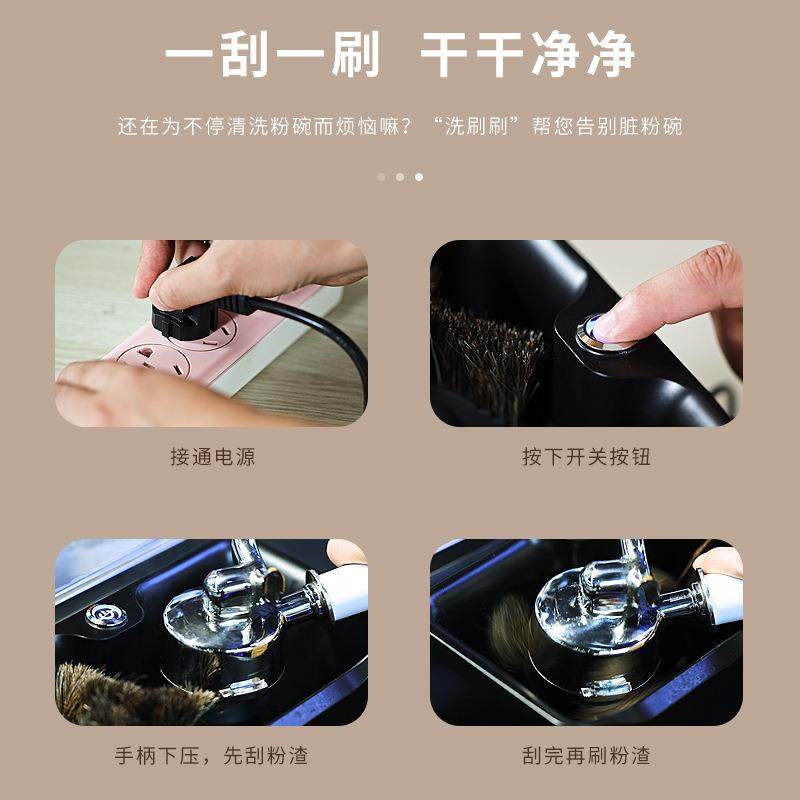 一刮一刷 干干净净

还在为不停清洗粉碗而烦恼嘛？“洗刷刷”帮您告别脏粉碗

接通电源

按下开关按钮

手柄下压，先刮粉渣

刮完再刷粉渣