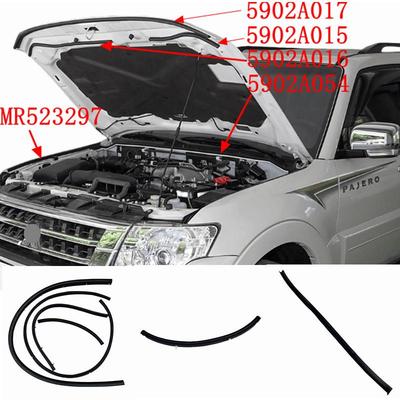 5902A017
5902A015
5902A016
5902A054
MR523297
PAJERO